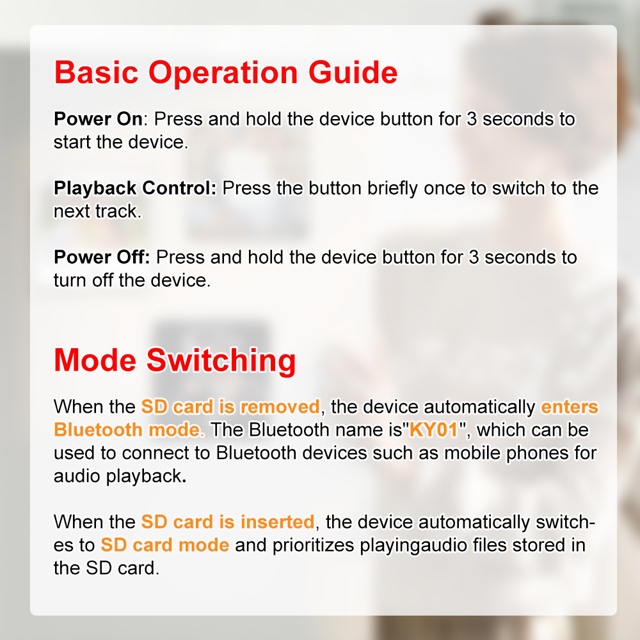 Basic Operation Guide

Power On: Press and hold the device button for 3 seconds to start the device.

Playback Control: Press the button briefly once to switch to the next track.

Power Off: Press and hold the device button for 3 seconds to turn off the device.

Mode Switching

When the SD card is removed, the device automatically enters Bluetooth mode. The Bluetooth name is"KY01", which can be used to connect to Bluetooth devices such as mobile phones for audio playback.

When the SD card is inserted, the device automatically switches to SD card mode and prioritizes playingaudio files stored in the SD card.